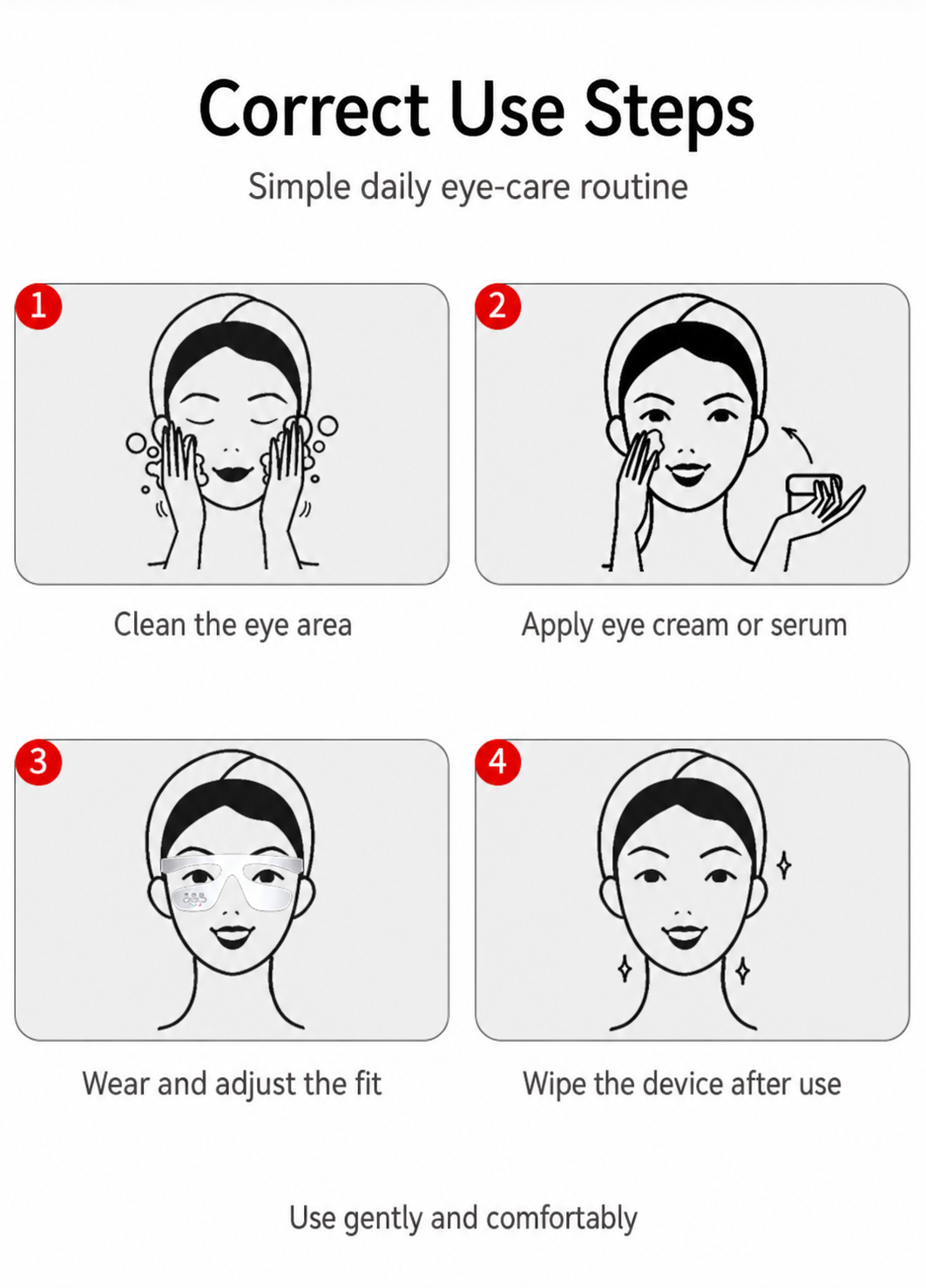 Correct Use Steps

Simple daily eye-care routine

1

Clean the eye area

2

Apply eye cream or serum

3

Wear and adjust the fit

4

Wipe the device after use

Use gently and comfortably